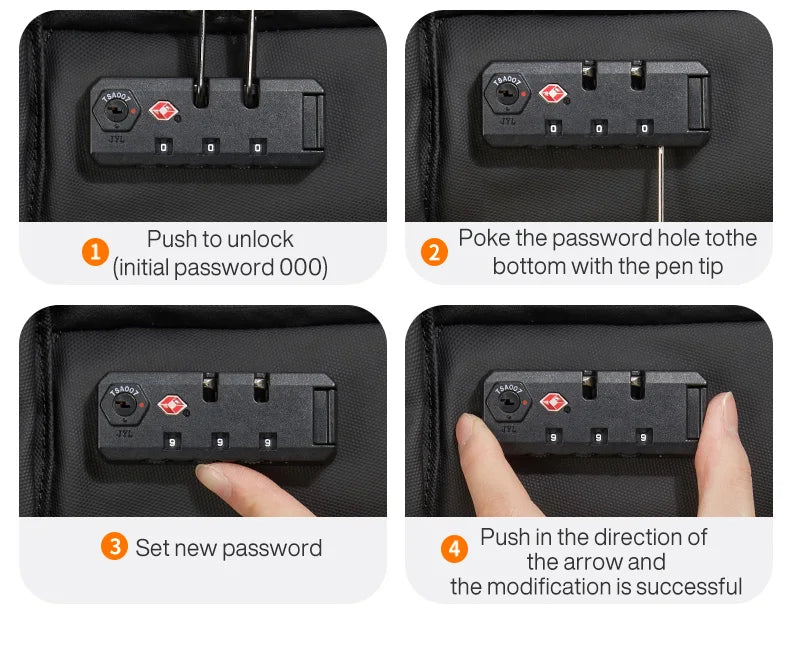 TSA007
JYL
0 0 0

1 Push to unlock (initial password 000)

TSA007
JYL
0 0 0

2 Poke the password hole tothe bottom with the pen tip

TSA007
JYL
9 9 9

3 Set new password

TSA007
JYL
9 9 9

4 Push in the direction of the arrow and the modification is successful